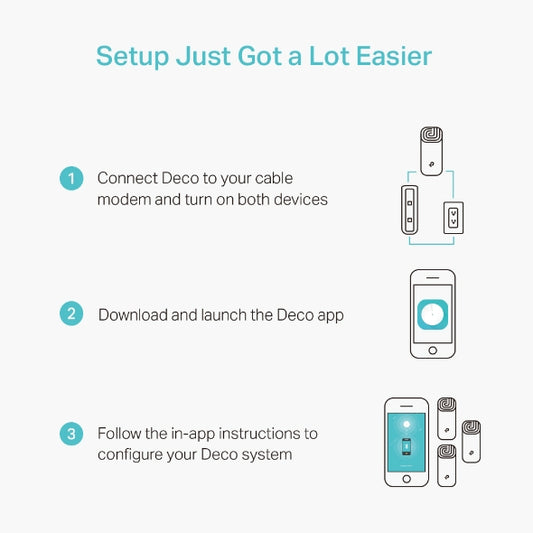 Setup Just Got a Lot Easier

1 Connect Deco to your cable modem and turn on both devices

2 Download and launch the Deco app

3 Follow the in-app instructions to configure your Deco system